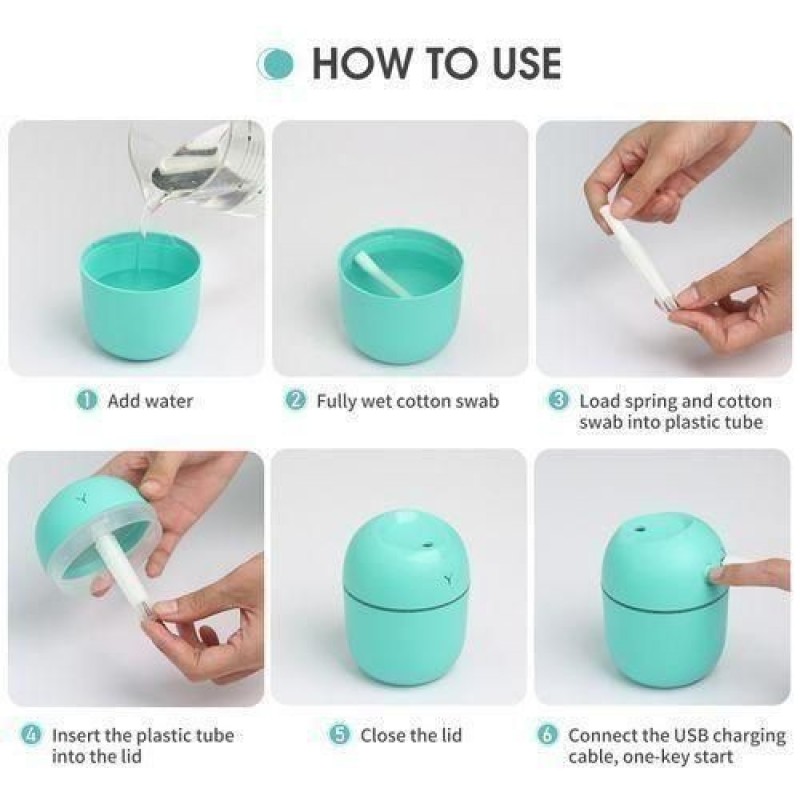 HOW TO USE

1 Add water

2 Fully wet cotton swab

3 Load spring and cotton swab into plastic tube

4 Insert the plastic tube into the lid

5 Close the lid

6 Connect the USB charging cable, one-key start